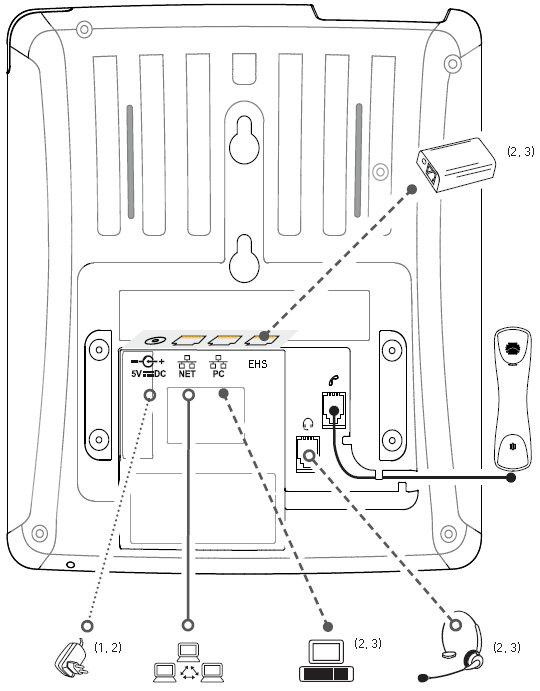 (2, 3)

5V DC
NET
PC
EHS

(1, 2)
(2, 3)
(2, 3)